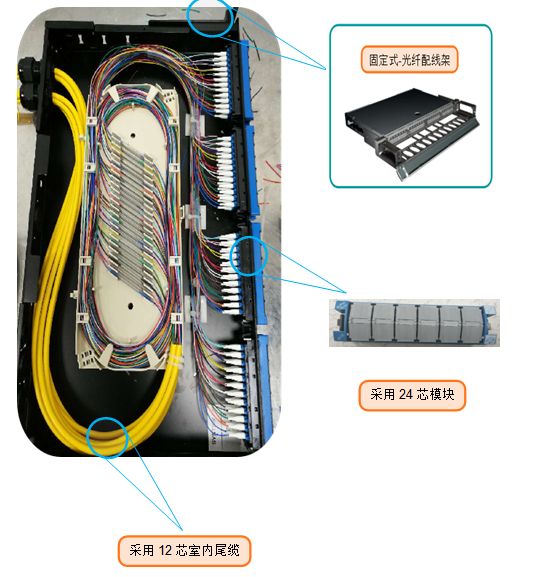 固定式-光纤配线架

采用 24 芯模块

采用 12 芯室内尾缆