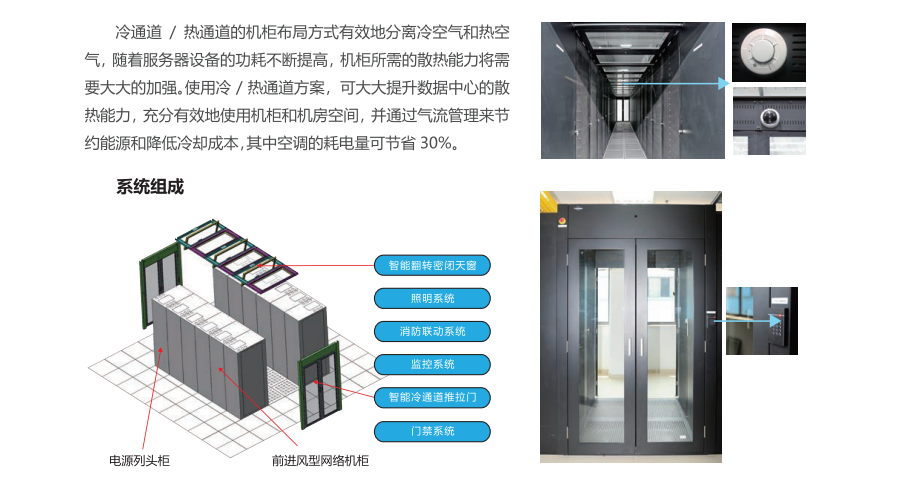 冷通道 / 热通道的机柜布局方式有效地分离冷空气和热空气，随着服务器设备的功耗不断提高，机柜所需的散热能力将需要大大的加强。使用冷 / 热通道方案，可大大提升数据中心的散热能力，充分有效地使用机柜和机房空间，并通过气流管理来节约能源和降低冷却成本，其中空调的耗电量可节省 30%。

系统组成

智能翻转密闭天窗

照明系统

消防联动系统

监控系统

智能冷通道推拉门

门禁系统

电源列头柜

前进风型网络机柜